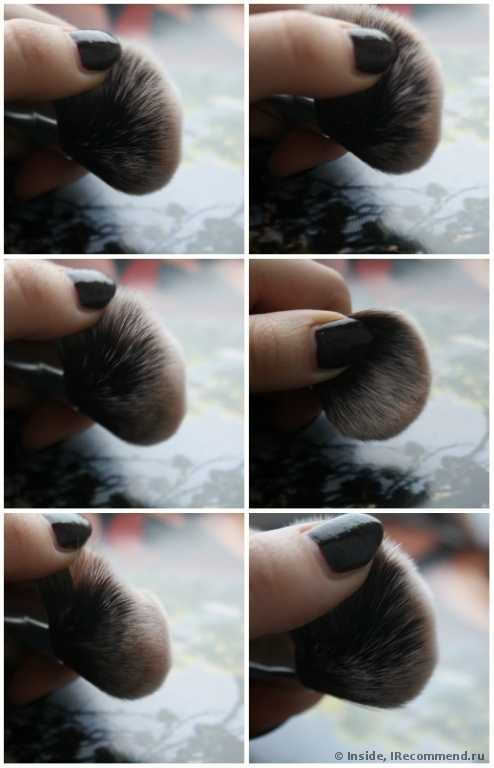 © Inside, IRecommend.ru